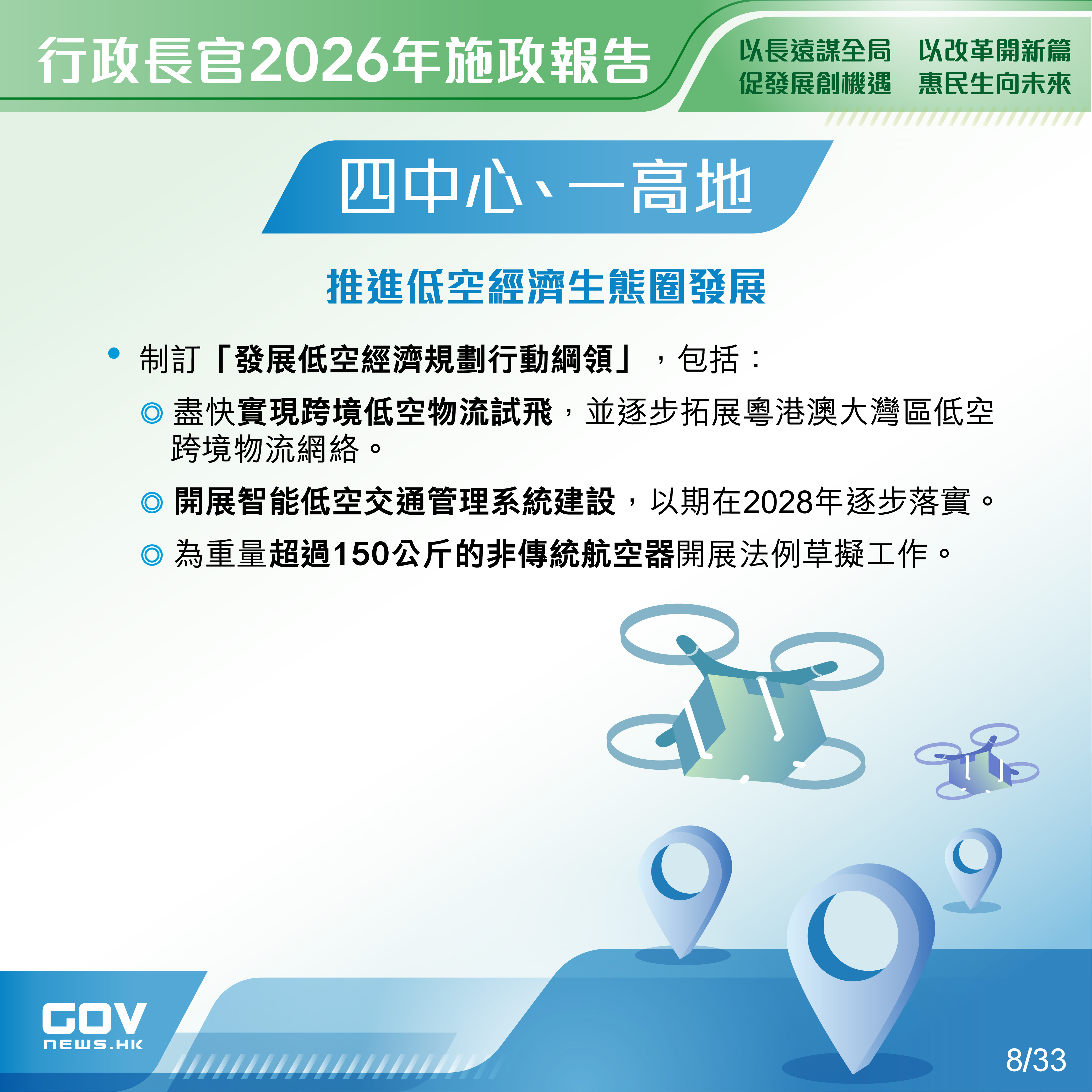 行政長官2026年施政報告

以長遠謀全局 以改革開新篇
促發展創機遇 惠民生向未來

四中心、一高地

推進低空經濟生態圈發展

• 制訂「發展低空經濟規劃行動綱領」，包括：

◎ 盡快實現跨境低空物流試飛，並逐步拓展粵港澳大灣區低空跨境物流網絡。

◎ 開展智能低空交通管理系統建設，以期在2028年逐步落實。

◎ 為重量超過150公斤的非傳統航空器開展法例草擬工作。

GOV
NEWS.HK

8/33