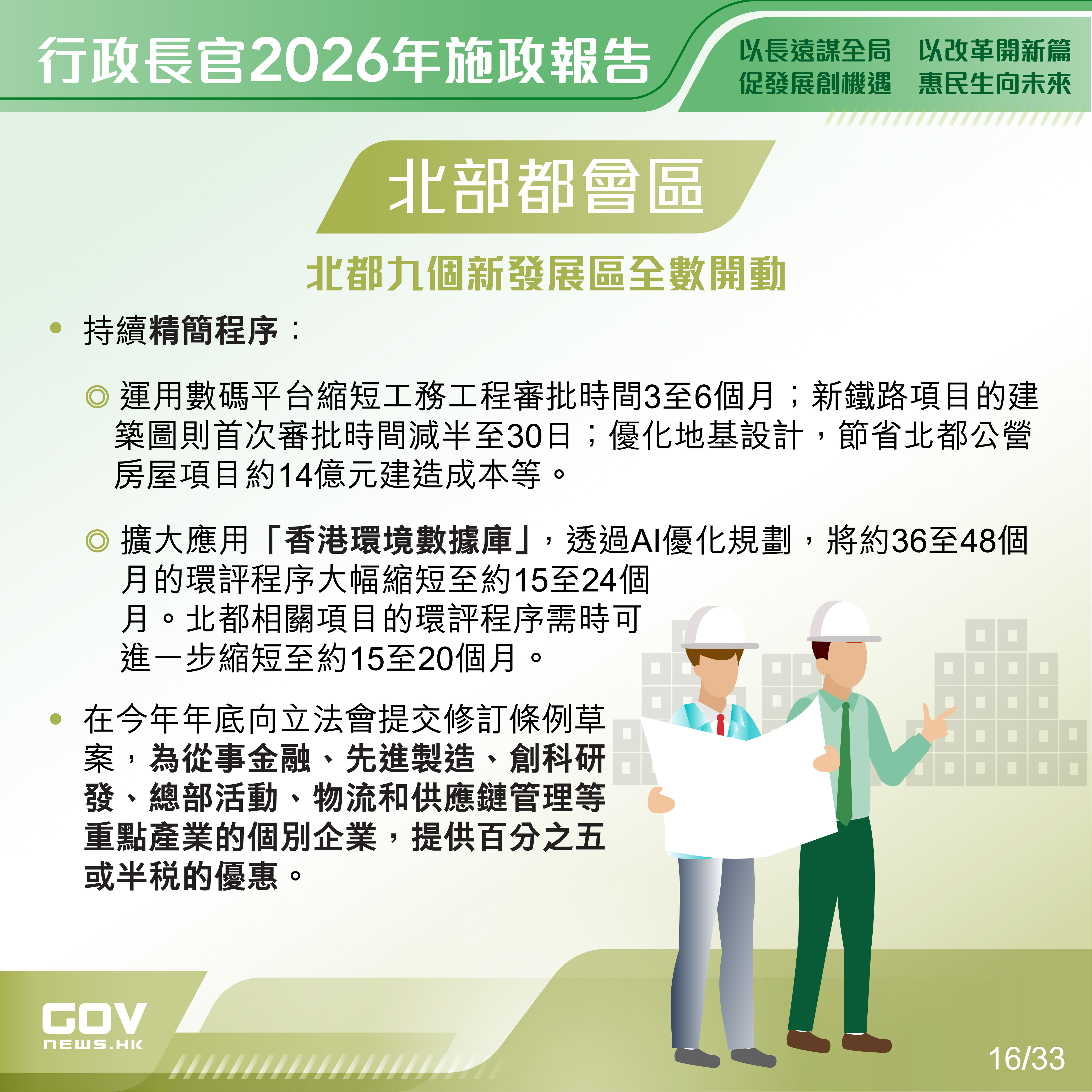 行政長官2026年施政報告

以長遠謀全局 以改革開新篇
促發展創機遇 惠民生向未來

北部都會區

北都九個新發展區全數開動

• 持續精簡程序：

◎ 運用數碼平台縮短工務工程審批時間3至6個月；新鐵路項目的建築圖則首次審批時間減半至30日；優化地基設計，節省北都公營房屋項目約14億元建造成本等。

◎ 擴大應用「香港環境數據庫」，透過AI優化規劃，將約36至48個月的環評程序大幅縮短至約15至24個月。北都相關項目的環評程序需時可進一步縮短至約15至20個月。

• 在今年年底向立法會提交修訂條例草案，為從事金融、先進製造、創科研發、總部活動、物流和供應鏈管理等重點產業的個別企業，提供百分之五或半稅的優惠。

GOV
NEWS.HK

16/33